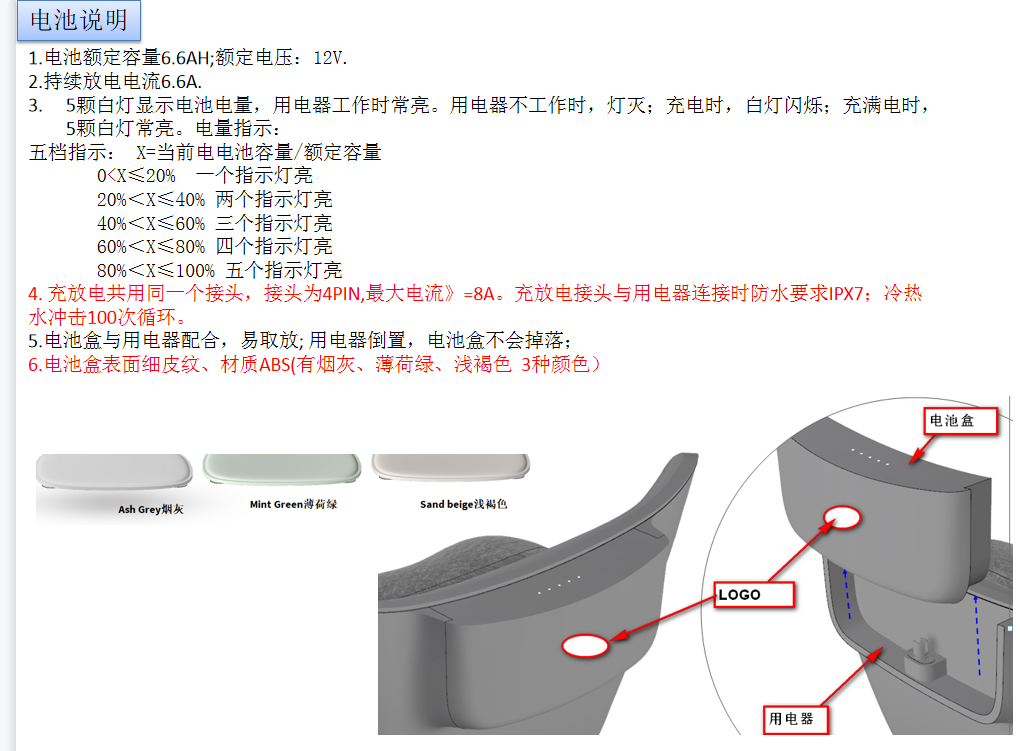 电池说明

1.电池额定容量6.6AH;额定电压：12V.
2.持续放电电流6.6A.
3. 5颗白灯显示电池电量，用电器工作时常亮。用电器不工作时，灯灭；充电时，白灯闪烁；充满电时，5颗白灯常亮。电量指示：
五档指示： X=当前电电池容量/额定容量
0<X≤20% 一个指示灯亮
20%<X≤40% 两个指示灯亮
40%<X≤60% 三个指示灯亮
60%<X≤80% 四个指示灯亮
80%<X≤100% 五个指示灯亮
4. 充放电共用同一个接头，接头为4PIN,最大电流》=8A。充放电接头与用电器连接时防水要求IPX7；冷热水冲击100次循环。
5.电池盒与用电器配合，易取放; 用电器倒置，电池盒不会掉落;
6.电池盒表面细皮纹、材质ABS(有烟灰、薄荷绿、浅褐色 3种颜色）

Ash Grey烟灰
Mint Green薄荷绿
Sand beige浅褐色

电池盒
LOGO
用电器