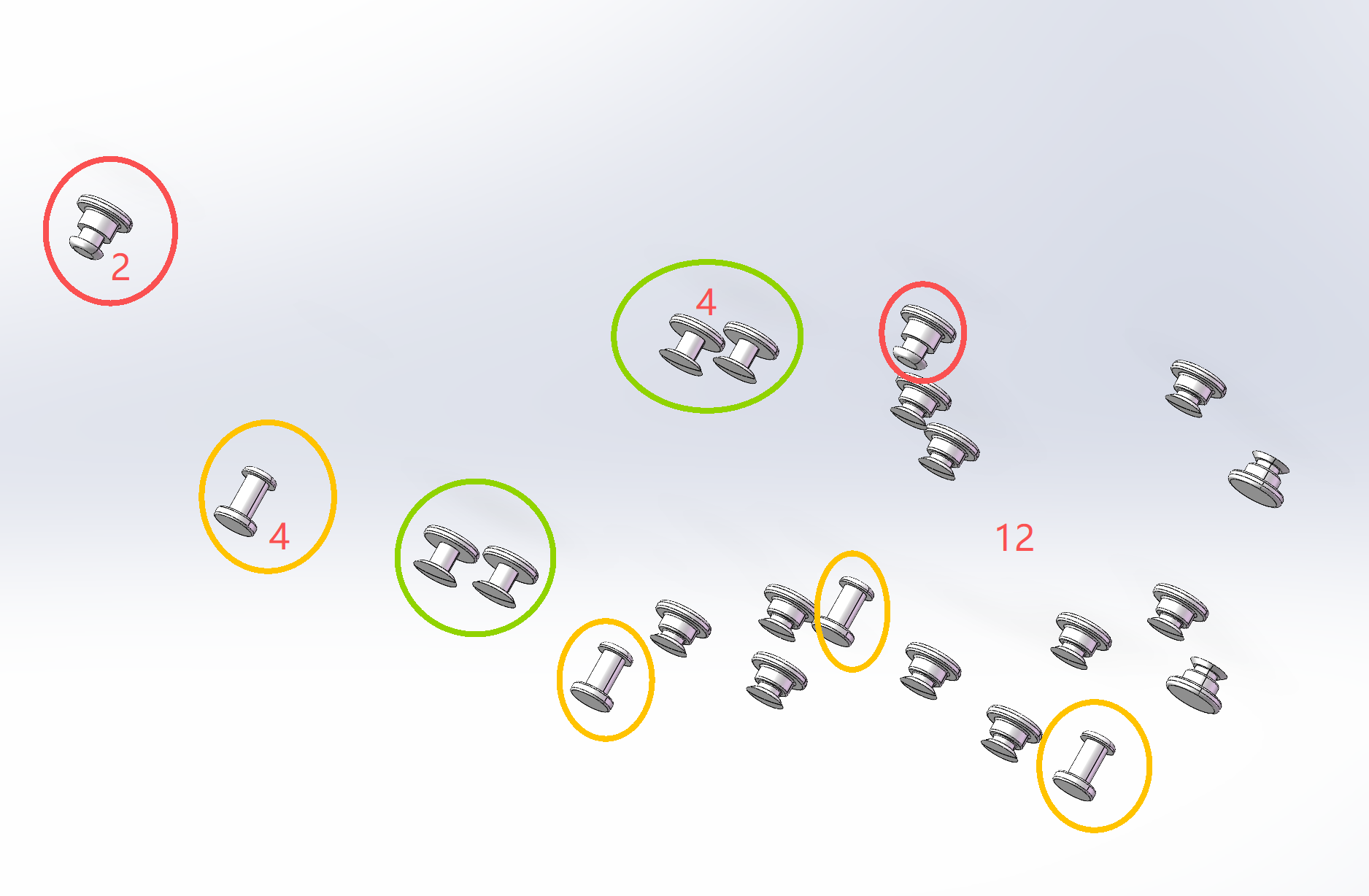 2

4

4

12